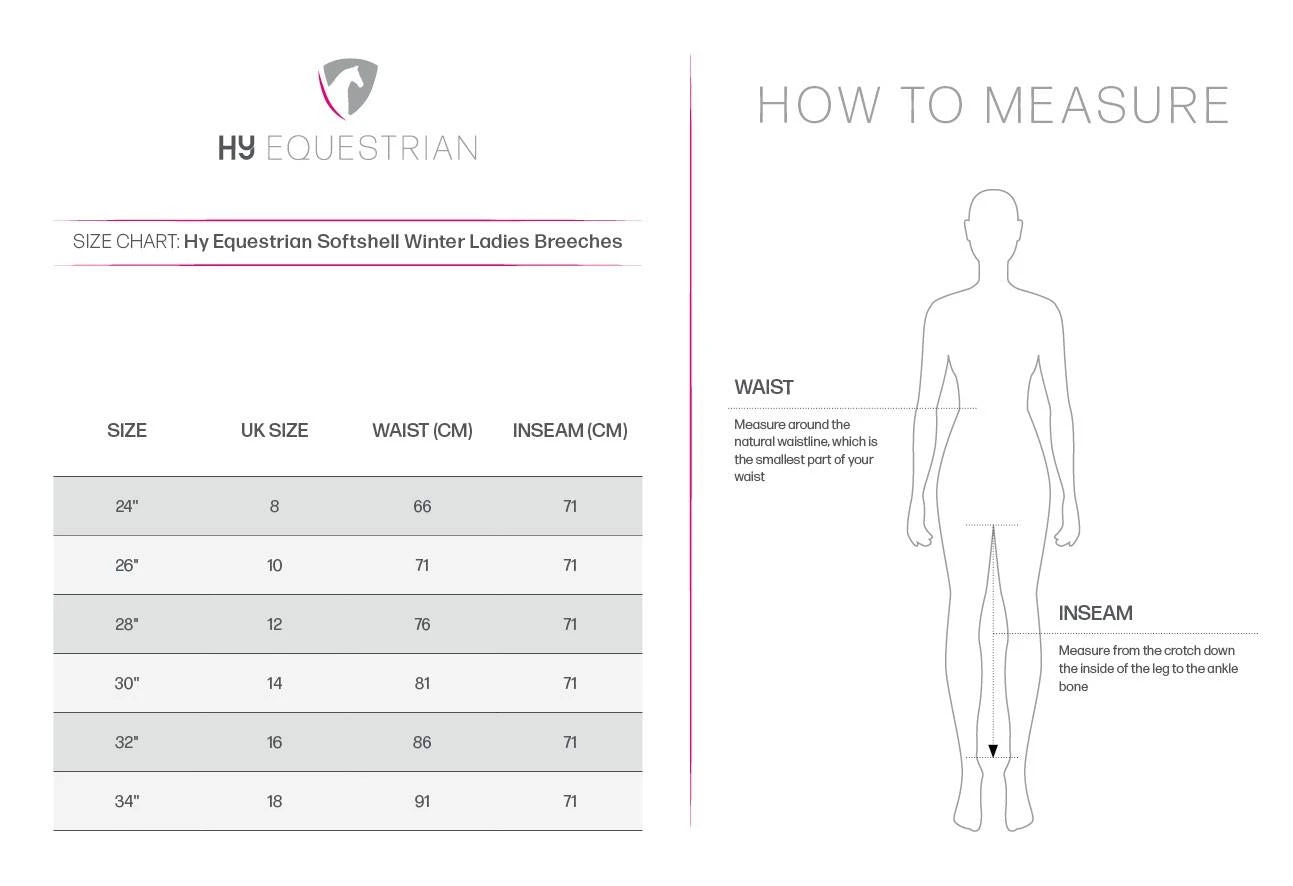 HY EQUESTRIAN

SIZE CHART: Hy Equestrian Softshell Winter Ladies Breeches

| SIZE | UK SIZE | WAIST (CM) | INSEAM (CM) |
|---|---|---|---|
| 24" | 8 | 66 | 71 |
| 26" | 10 | 71 | 71 |
| 28" | 12 | 76 | 71 |
| 30" | 14 | 81 | 71 |
| 32" | 16 | 86 | 71 |
| 34" | 18 | 91 | 71 |

HOW TO MEASURE

WAIST

Measure around the natural waistline, which is the smallest part of your waist

INSEAM

Measure from the crotch down the inside of the leg to the ankle bone